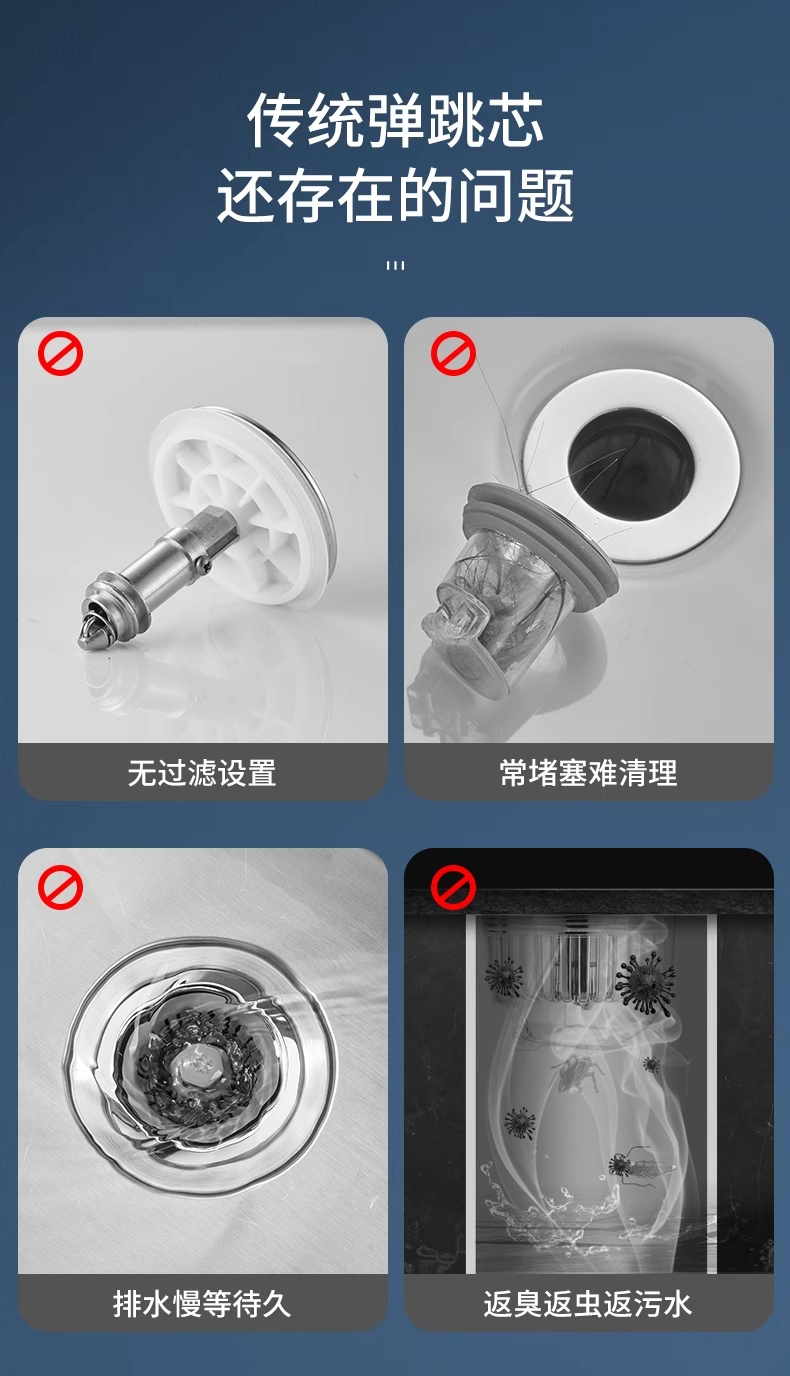 传统弹跳芯
还存在的问题

无过滤设置

常堵塞难清理

排水慢等待久

返臭返虫返污水