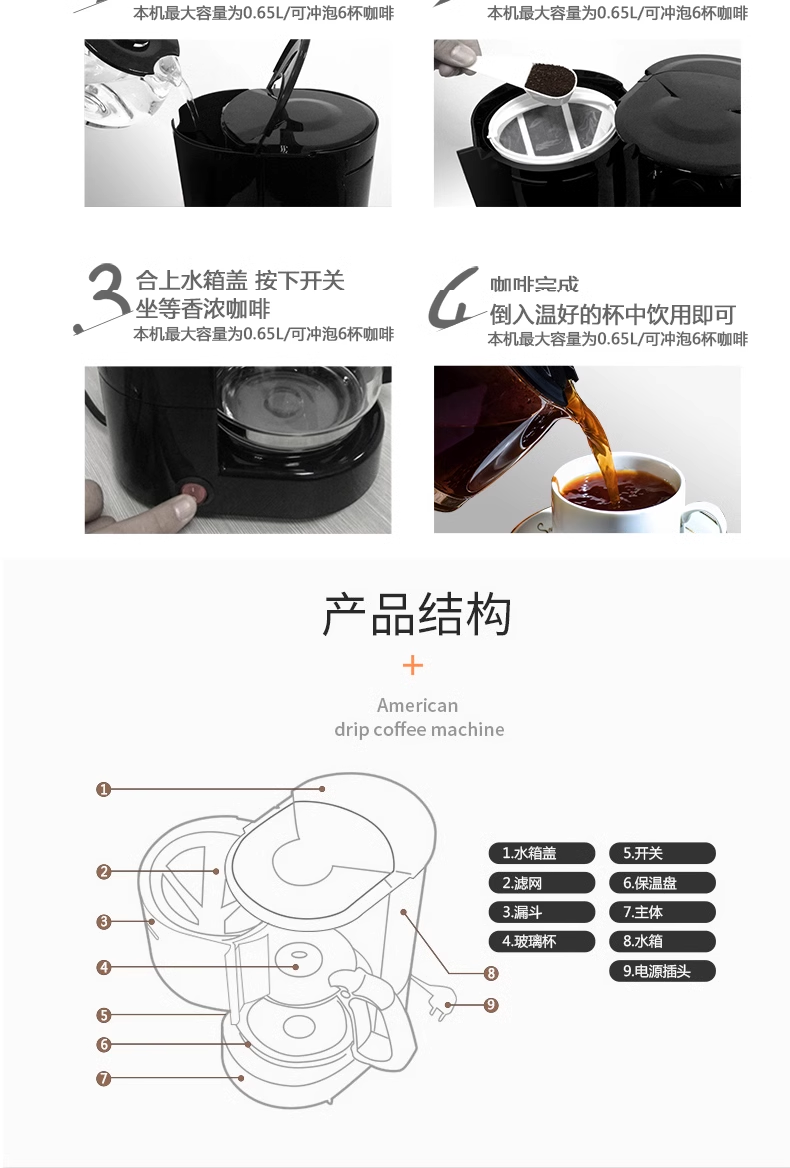 本机最大容量为0.65L/可冲泡6杯咖啡

本机最大容量为0.65L/可冲泡6杯咖啡

3 合上水箱盖 按下开关
坐等香浓咖啡
本机最大容量为0.65L/可冲泡6杯咖啡

4 咖啡完成
倒入温好的杯中饮用即可
本机最大容量为0.65L/可冲泡6杯咖啡

产品结构
+
American
drip coffee machine

1
2
3
4
5
6
7
8
9

1.水箱盖
2.滤网
3.漏斗
4.玻璃杯
5.开关
6.保温盘
7.主体
8.水箱
9.电源插头